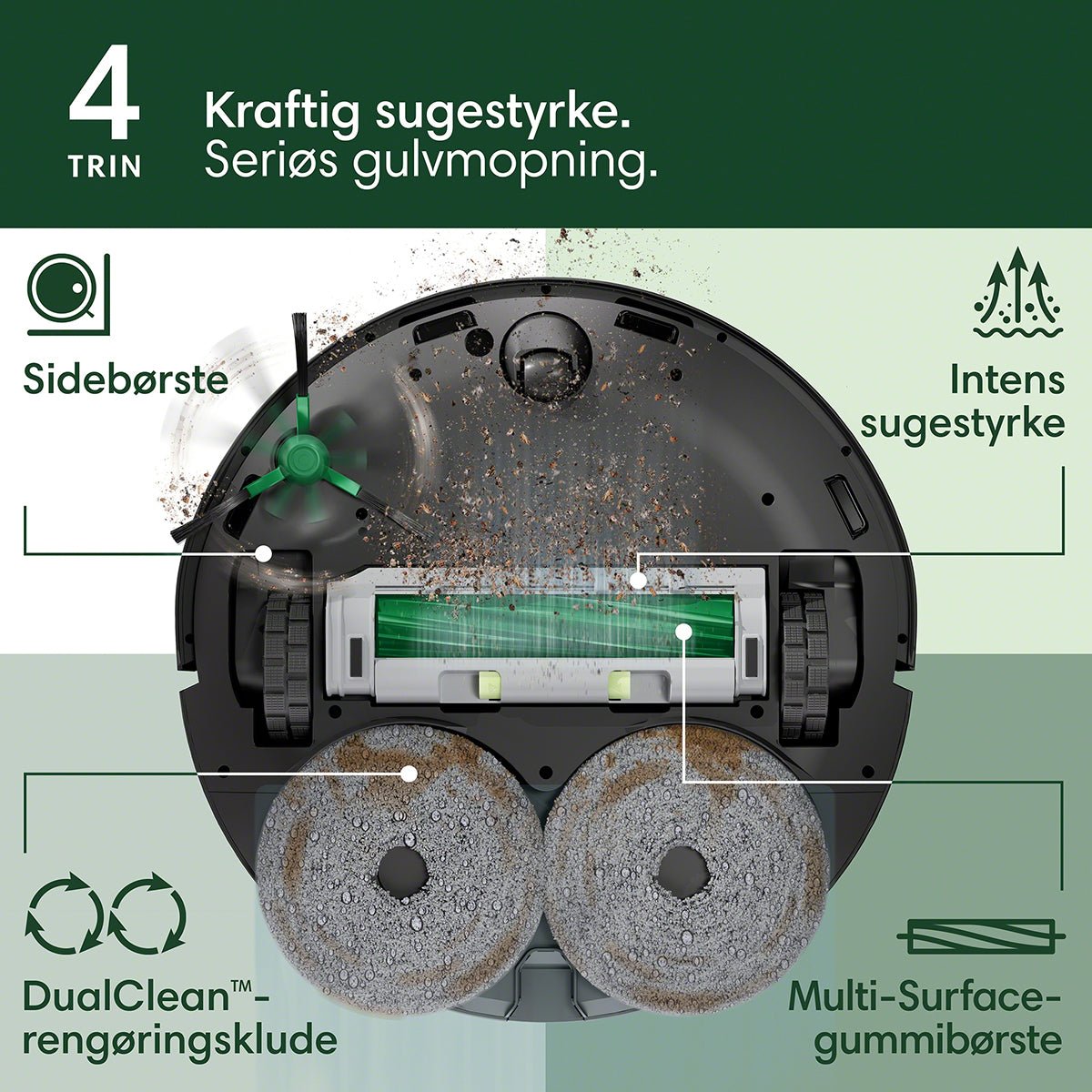 4
TRIN

Kraftig sugestyrke.
Seriøs gulvmopning.

Sidebørste

Intens sugestyrke

DualClean™-rengøringsklude

Multi-Surface-gummibørste